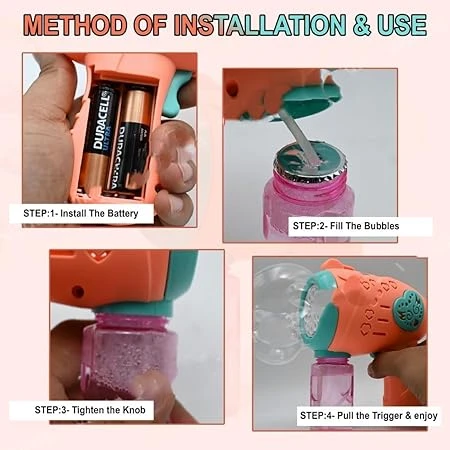 METHOD OF INSTALLATION & USE

DURACELL ULTRA

DURACELL ULTRA

STEP:1- Install The Battery

STEP:2- Fill The Bubbles

STEP:3- Tighten the Knob

STEP:4- Pull the Trigger & enjoy